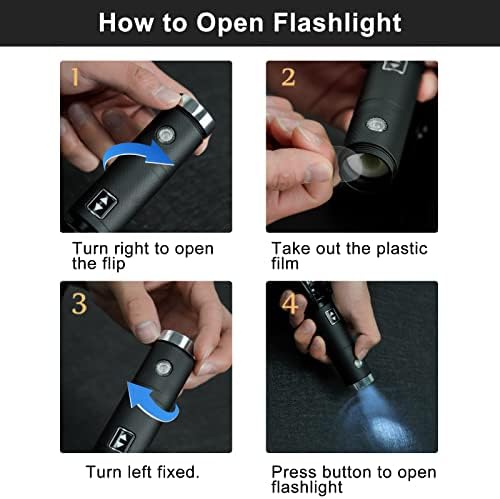 How to Open Flashlight

1

Turn right to open the flip

2

Take out the plastic film

3

Turn left fixed.

4

Press button to open flashlight